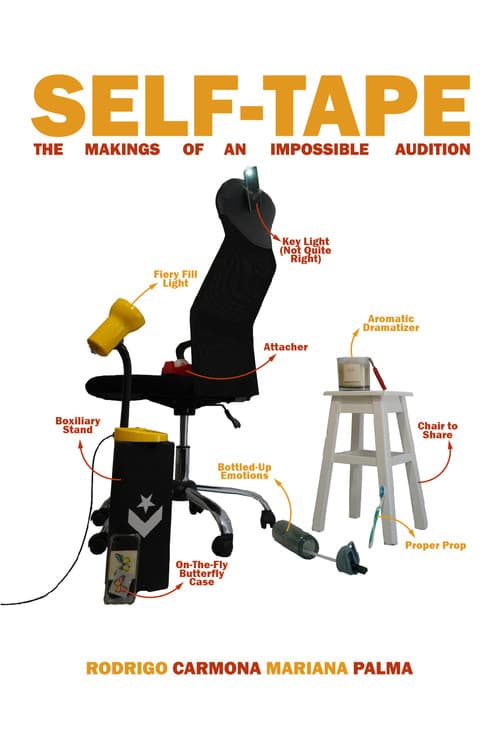 SELF-TAPE

THE MAKINGS OF AN IMPOSSIBLE AUDITION

Key Light (Not Quite Right)

Fiery Fill Light

Aromatic Dramatizer

Attacher

Boxiliary Stand

Chair to Share

Bottled-Up Emotions

Proper Prop

On-The-Fly Butterfly Case

RODRIGO CARMONA MARIANA PALMA